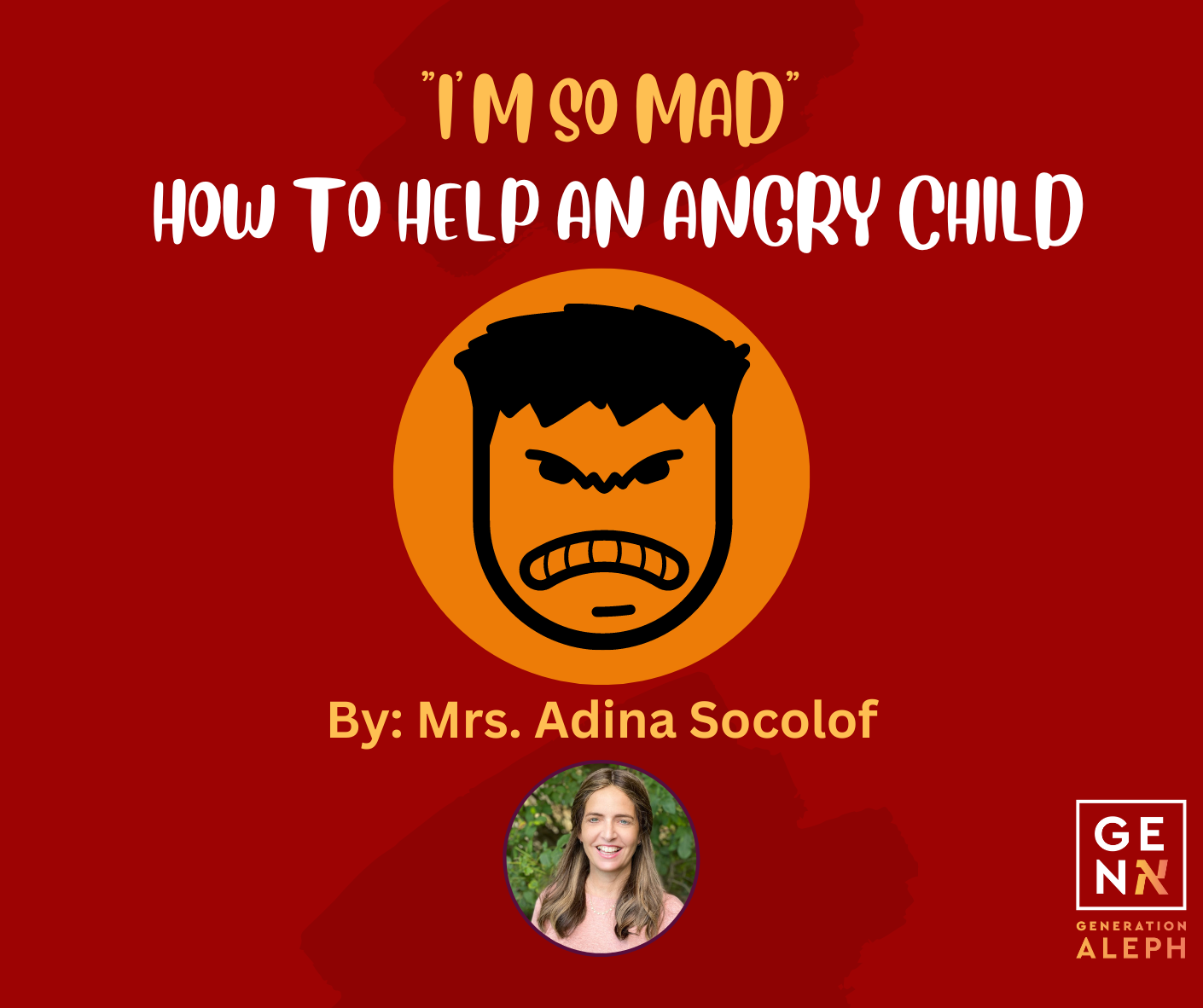 "I'M SO MAD"
HOW TO HELP AN ANGRY CHILD

By: Mrs. Adina Socolof

GEN א
GENERATION
ALEPH