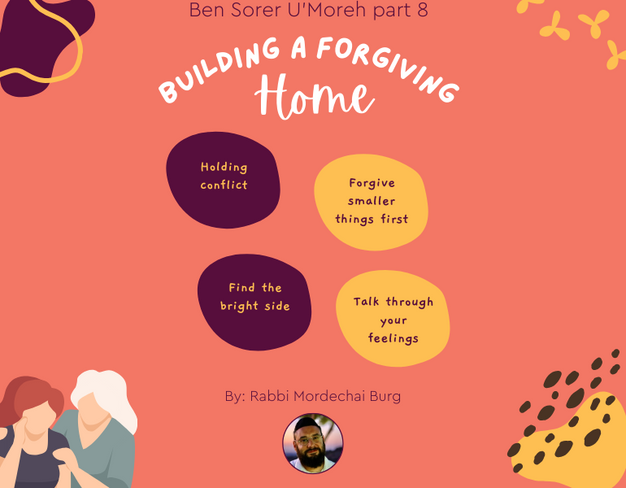 Ben Sorer U'Moreh part 8

BUILDING A FORGIVING Home

Holding conflict

Forgive smaller things first

Find the bright side

Talk through your feelings

By: Rabbi Mordechai Burg